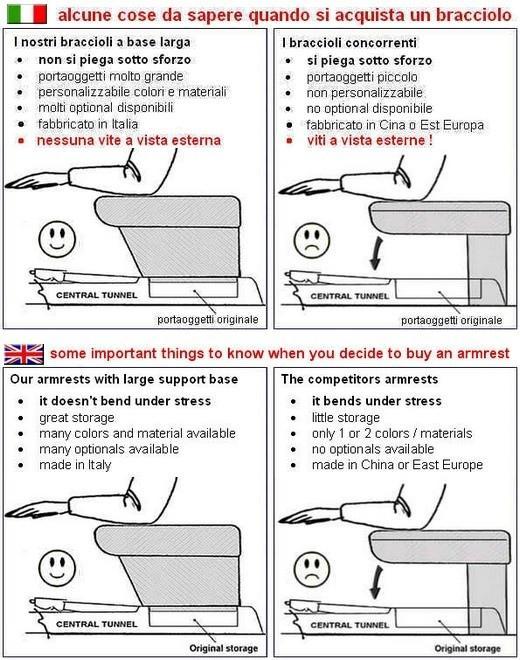 alcune cose da sapere quando si acquista un bracciolo

I nostri braccioli a base larga
- non si piega sotto sforzo
- portaoggetti molto grande
- personalizzabile colori e materiali
- molti optional disponibili
- fabbricato in Italia
- nessuna vite a vista esterna

CENTRAL TUNNEL

portaoggetti originale

I braccioli concorrenti
- si piega sotto sforzo
- portaoggetti piccolo
- non personalizzabile
- no optional disponibile
- fabbricato in Cina o Est Europa
- viti a vista esterne !

CENTRAL TUNNEL

portaoggetti originale

some important things to know when you decide to buy an armrest

Our armrests with large support base
- it doesn't bend under stress
- great storage
- many colors and material available
- many optionals available
- made in Italy

CENTRAL TUNNEL

Original storage

The competitors armrests
- it bends under stress
- little storage
- only 1 or 2 colors / materials
- no optionals available
- made in China or East Europe

CENTRAL TUNNEL

Original storage