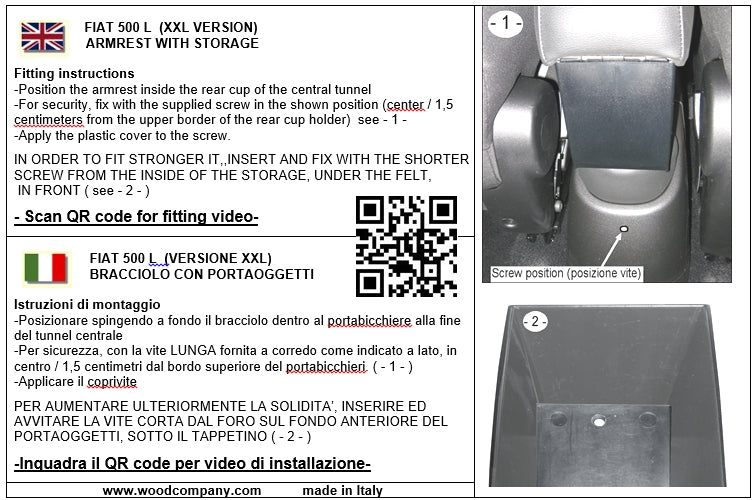 FIAT 500 L (XXL VERSION)
ARMREST WITH STORAGE

Fitting instructions
-Position the armrest inside the rear cup of the central tunnel
-For security, fix with the supplied screw in the shown position (center / 1,5 centimeters from the upper border of the rear cup holder) see - 1 -
-Apply the plastic cover to the screw.

IN ORDER TO FIT STRONGER IT,,INSERT AND FIX WITH THE SHORTER SCREW FROM THE INSIDE OF THE STORAGE, UNDER THE FELT, IN FRONT ( see - 2 - )

- Scan QR code for fitting video-

FIAT 500 L (VERSIONE XXL)
BRACCIOLO CON PORTAOGGETTI

Istruzioni di montaggio
-Posizionare spingendo a fondo il bracciolo dentro al portabicchiere alla fine del tunnel centrale
-Per sicurezza, con la vite LUNGA fornita a corredo come indicato a lato, in centro / 1,5 centimetri dal bordo superiore del portabicchieri. ( - 1 - )
-Applicare il coprivite

PER AUMENTARE ULTERIORMENTE LA SOLIDITA', INSERIRE ED AVVITARE LA VITE CORTA DAL FORO SUL FONDO ANTERIORE DEL PORTAOGGETTI, SOTTO IL TAPPETINO ( - 2 - )

-Inquadra il QR code per video di installazione-

www.woodcompany.com made in Italy

- 1 -

Screw position (posizione vite)

- 2 -