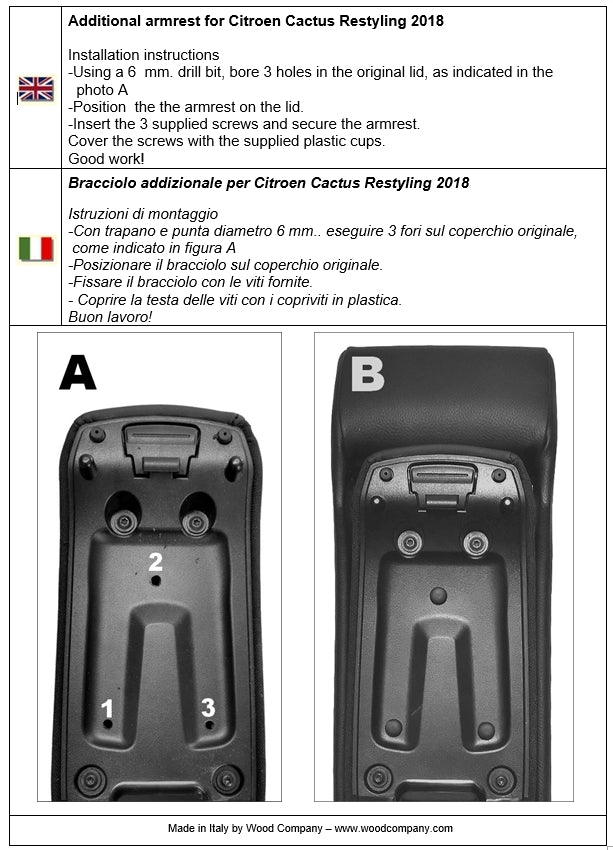 Additional armrest for Citroen Cactus Restyling 2018

Installation instructions
-Using a 6 mm. drill bit, bore 3 holes in the original lid, as indicated in the photo A
-Position the the armrest on the lid.
-Insert the 3 supplied screws and secure the armrest.
Cover the screws with the supplied plastic cups.
Good work!

Bracciolo addizionale per Citroen Cactus Restyling 2018

Istruzioni di montaggio
-Con trapano e punta diametro 6 mm.. eseguire 3 fori sul coperchio originale, come indicato in figura A
-Posizionare il bracciolo sul coperchio originale.
-Fissare il bracciolo con le viti fornite.
- Coprire la testa delle viti con i copriviti in plastica.
Buon lavoro!

A

2

1

3

B

Made in Italy by Wood Company – www.woodcompany.com