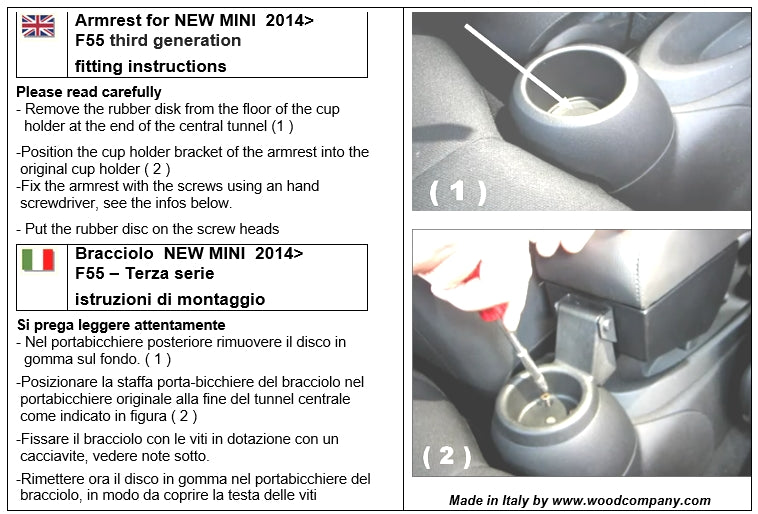 Armrest for NEW MINI 2014>
F55 third generation
fitting instructions

Please read carefully
- Remove the rubber disk from the floor of the cup holder at the end of the central tunnel (1 )

-Position the cup holder bracket of the armrest into the original cup holder ( 2 )
-Fix the armrest with the screws using an hand screwdriver, see the infos below.

- Put the rubber disc on the screw heads

Bracciolo NEW MINI 2014>
F55 – Terza serie
istruzioni di montaggio

Si prega leggere attentamente
- Nel portabicchiere posteriore rimuovere il disco in gomma sul fondo. ( 1 )

-Posizionare la staffa porta-bicchiere del bracciolo nel portabicchiere originale alla fine del tunnel centrale come indicato in figura ( 2 )

-Fissare il bracciolo con le viti in dotazione con un cacciavite, vedere note sotto.

-Rimettere ora il disco in gomma nel portabicchiere del bracciolo, in modo da coprire la testa delle viti

( 1 )

( 2 )

Made in Italy by www.woodcompany.com