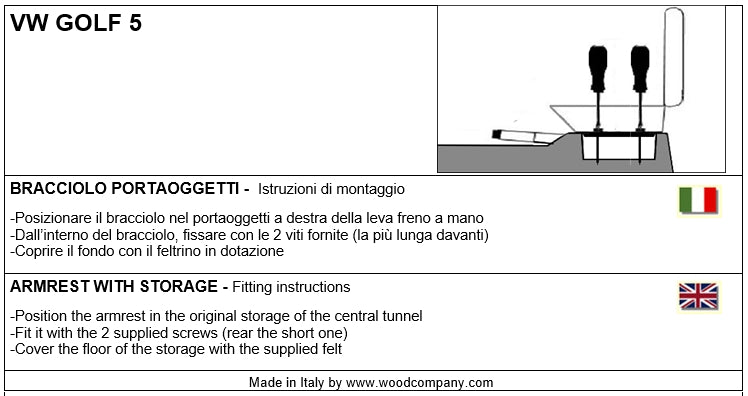 VW GOLF 5

BRACCIOLO PORTAOGGETTI - Istruzioni di montaggio

-Posizionare il bracciolo nel portaoggetti a destra della leva freno a mano
-Dall'interno del bracciolo, fissare con le 2 viti fornite (la più lunga davanti)
-Coprire il fondo con il feltrino in dotazione

ARMREST WITH STORAGE - Fitting instructions

-Position the armrest in the original storage of the central tunnel
-Fit it with the 2 supplied screws (rear the short one)
-Cover the floor of the storage with the supplied felt

Made in Italy by www.woodcompany.com