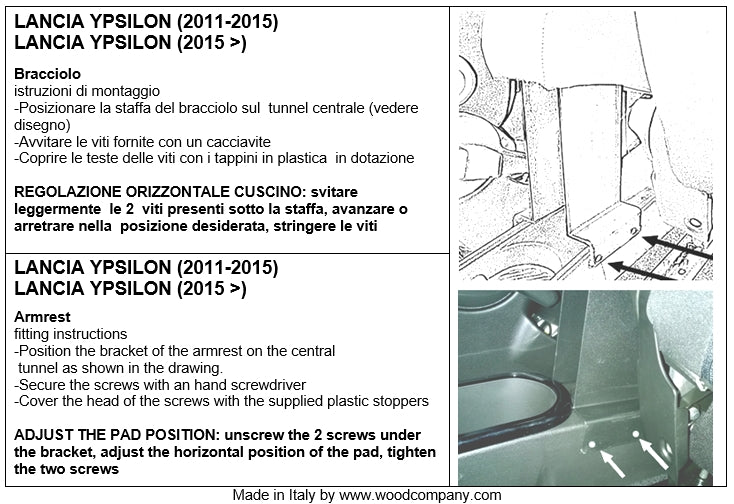 LANCIA YPSILON (2011-2015)
LANCIA YPSILON (2015 >)

Bracciolo
istruzioni di montaggio
-Posizionare la staffa del bracciolo sul tunnel centrale (vedere disegno)
-Avvitare le viti fornite con un cacciavite
-Coprire le teste delle viti con i tappini in plastica in dotazione

REGOLAZIONE ORIZZONTALE CUSCINO: svitare leggermente le 2 viti presenti sotto la staffa, avanzare o arretrare nella posizione desiderata, stringere le viti

LANCIA YPSILON (2011-2015)
LANCIA YPSILON (2015 >)

Armrest
fitting instructions
-Position the bracket of the armrest on the central tunnel as shown in the drawing.
-Secure the screws with an hand screwdriver
-Cover the head of the screws with the supplied plastic stoppers

ADJUST THE PAD POSITION: unscrew the 2 screws under the bracket, adjust the horizontal position of the pad, tighten the two screws

Made in Italy by www.woodcompany.com