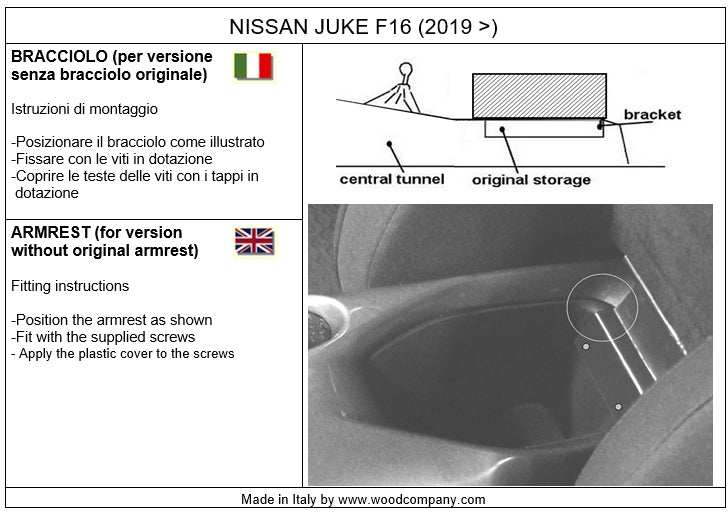 NISSAN JUKE F16 (2019 >)

BRACCIOLO (per versione senza bracciolo originale)

Istruzioni di montaggio

-Posizionare il bracciolo come illustrato
-Fissare con le viti in dotazione
-Coprire le teste delle viti con i tappi in dotazione

ARMREST (for version without original armrest)

Fitting instructions

-Position the armrest as shown
-Fit with the supplied screws
- Apply the plastic cover to the screws

bracket

central tunnel

original storage

Made in Italy by www.woodcompany.com