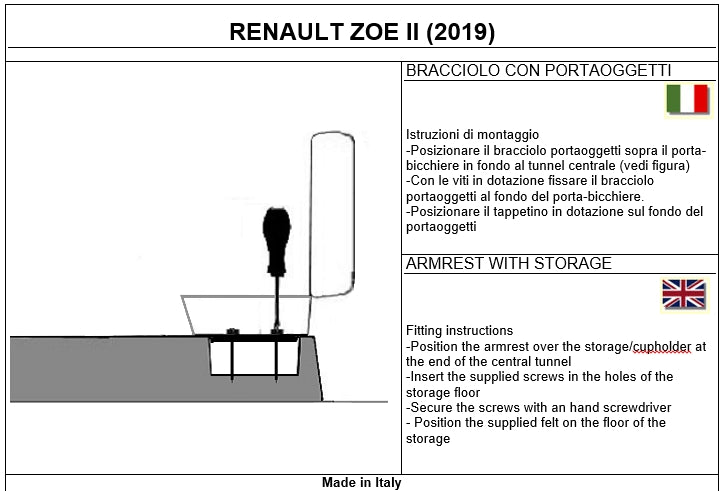 RENAULT ZOE II (2019)

BRACCIOLO CON PORTAOGGETTI

Istruzioni di montaggio
-Posizionare il bracciolo portaoggetti sopra il porta-bicchiere in fondo al tunnel centrale (vedi figura)
-Con le viti in dotazione fissare il bracciolo portaoggetti al fondo del porta-bicchiere.
-Posizionare il tappetino in dotazione sul fondo del portaoggetti

ARMREST WITH STORAGE

Fitting instructions
-Position the armrest over the storage/cupholder at the end of the central tunnel
-Insert the supplied screws in the holes of the storage floor
-Secure the screws with an hand screwdriver
- Position the supplied felt on the floor of the storage

Made in Italy