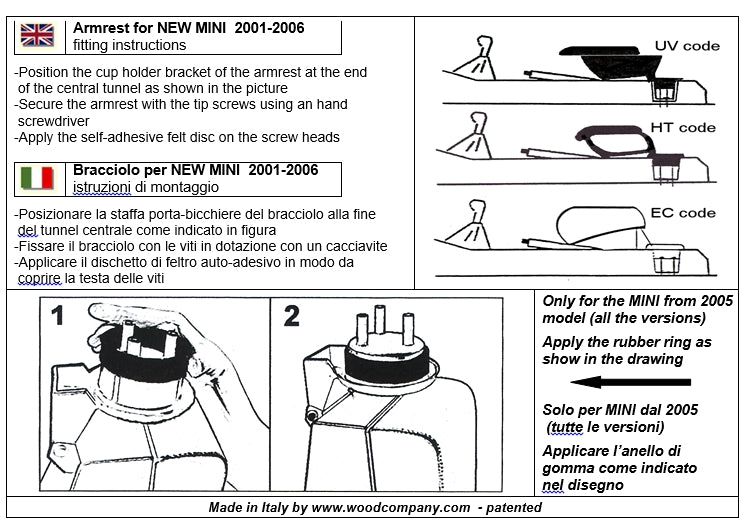 Armrest for NEW MINI 2001-2006
fitting instructions

-Position the cup holder bracket of the armrest at the end of the central tunnel as shown in the picture
-Secure the armrest with the tip screws using an hand screwdriver
-Apply the self-adhesive felt disc on the screw heads

Bracciolo per NEW MINI 2001-2006
istruzioni di montaggio

-Posizionare la staffa porta-bicchiere del bracciolo alla fine del tunnel centrale come indicato in figura
-Fissare il bracciolo con le viti in dotazione con un cacciavite
-Applicare il dischetto di feltro auto-adesivo in modo da coprire la testa delle viti

UV code

HT code

EC code

1

2

Only for the MINI from 2005 model (all the versions)

Apply the rubber ring as show in the drawing

Solo per MINI dal 2005 (tutte le versioni)

Applicare l'anello di gomma come indicato nel disegno

Made in Italy by www.woodcompany.com - patented