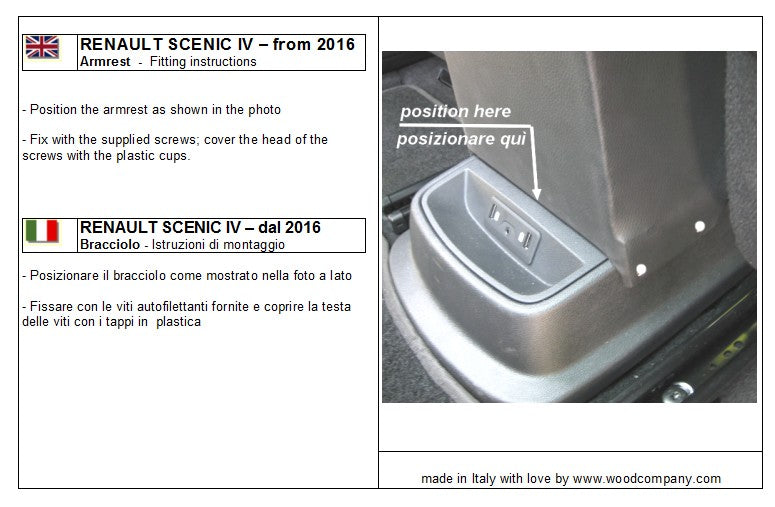 RENAULT SCENIC IV – from 2016
Armrest - Fitting instructions

- Position the armrest as shown in the photo

- Fix with the supplied screws; cover the head of the screws with the plastic cups.

RENAULT SCENIC IV – dal 2016
Bracciolo - Istruzioni di montaggio

- Posizionare il bracciolo come mostrato nella foto a lato

- Fissare con le viti autofilettanti fornite e coprire la testa delle viti con i tappi in plastica

position here
posizionare quì

made in Italy with love by www.woodcompany.com