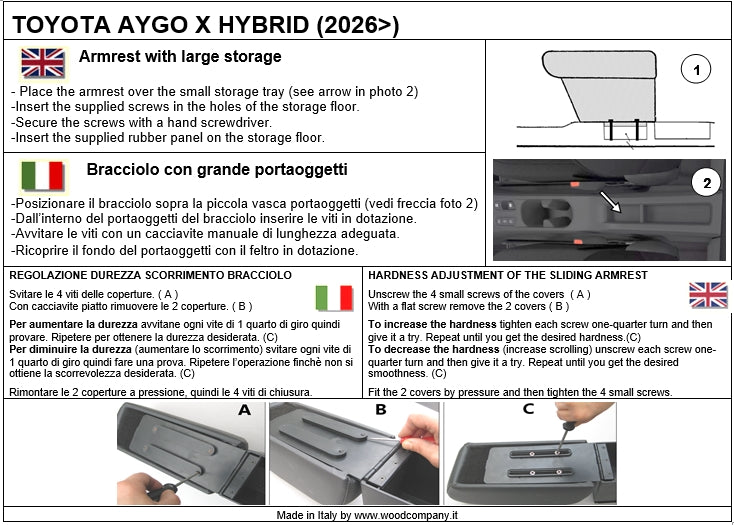 TOYOTA AYGO X HYBRID (2026>)

Armrest with large storage

- Place the armrest over the small storage tray (see arrow in photo 2)
-Insert the supplied screws in the holes of the storage floor.
-Secure the screws with a hand screwdriver.
-Insert the supplied rubber panel on the storage floor.

1

Bracciolo con grande portaoggetti

-Posizionare il bracciolo sopra la piccola vasca portaoggetti (vedi freccia foto 2)
-Dall'interno del portaoggetti del bracciolo inserire le viti in dotazione.
-Avvitare le viti con un cacciavite manuale di lunghezza adeguata.
-Ricoprire il fondo del portaoggetti con il feltro in dotazione.

2

REGOLAZIONE DUREZZA SCORRIMENTO BRACCIOLO

Svitare le 4 viti delle coperture. ( A )
Con cacciavite piatto rimuovere le 2 coperture. ( B )

Per aumentare la durezza avvitane ogni vite di 1 quarto di giro quindi provare. Ripetere per ottenere la durezza desiderata. (C)
Per diminuire la durezza (aumentare lo scorrimento) svitare ogni vite di 1 quarto di giro quindi fare una prova. Ripetere l'operazione finchè non si ottiene la scorrevolezza desiderata. (C)

Rimontare le 2 coperture a pressione, quindi le 4 viti di chiusura.

HARDNESS ADJUSTMENT OF THE SLIDING ARMREST

Unscrew the 4 small screws of the covers ( A )
With a flat screw remove the 2 covers ( B )

To increase the hardness tighten each screw one-quarter turn and then give it a try. Repeat until you get the desired hardness.(C)
To decrease the hardness (increase scrolling) unscrew each screw one-quarter turn and then give it a try. Repeat until you get the desired smoothness. (C)

Fit the 2 covers by pressure and then tighten the 4 small screws.

A

B

C

Made in Italy by www.woodcompany.it